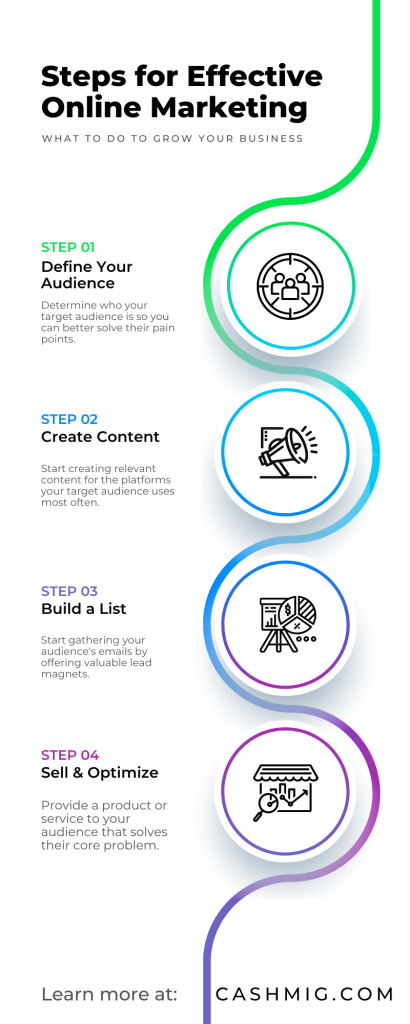 Steps for Effective Online Marketing

WHAT TO DO TO GROW YOUR BUSINESS

STEP 01
Define Your Audience

Determine who your target audience is so you can better solve their pain points.

STEP 02
Create Content

Start creating relevant content for the platforms your target audience uses most often.

STEP 03
Build a List

Start gathering your audience's emails by offering valuable lead magnets.

STEP 04
Sell & Optimize

Provide a product or service to your audience that solves their core problem.

Learn more at: CASHMIG.COM